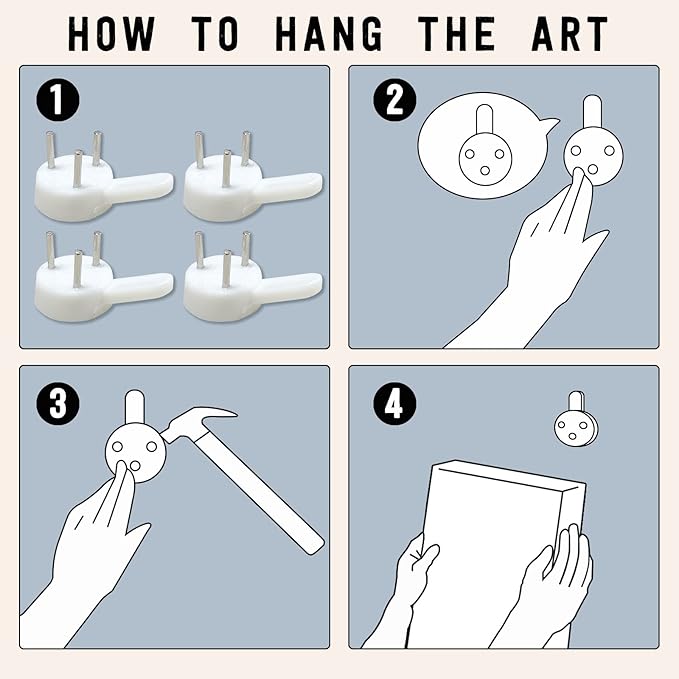 HOW TO HANG THE ART

1

2

3

4