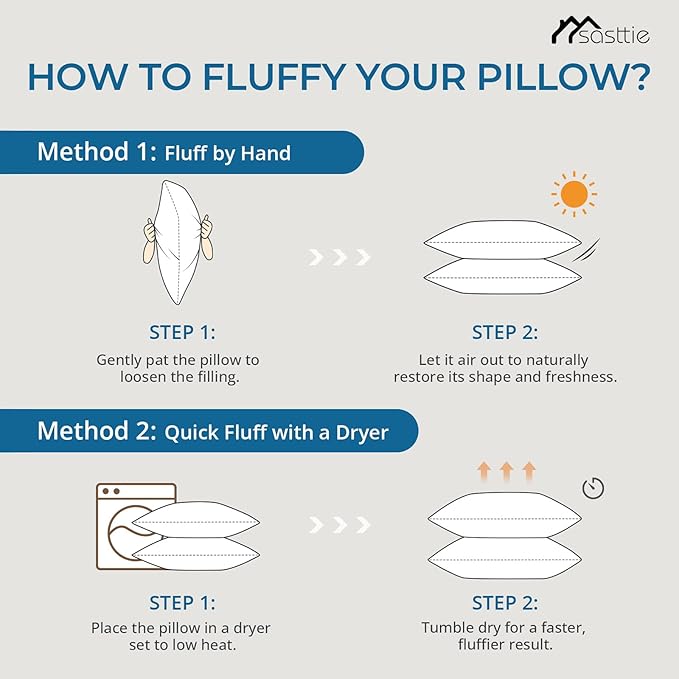 sasttie

HOW TO FLUFFY YOUR PILLOW?

Method 1: Fluff by Hand

STEP 1:
Gently pat the pillow to loosen the filling.

STEP 2:
Let it air out to naturally restore its shape and freshness.

Method 2: Quick Fluff with a Dryer

STEP 1:
Place the pillow in a dryer set to low heat.

STEP 2:
Tumble dry for a faster, fluffier result.