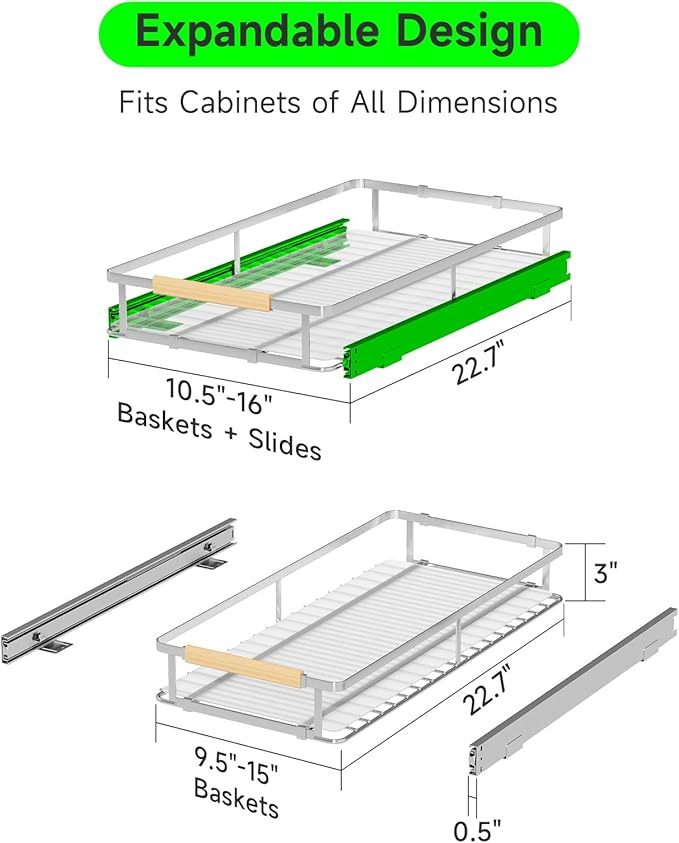 Expandable Design

Fits Cabinets of All Dimensions

10.5"-16"
Baskets + Slides

22.7"

3"

22.7"

9.5"-15"
Baskets

0.5"