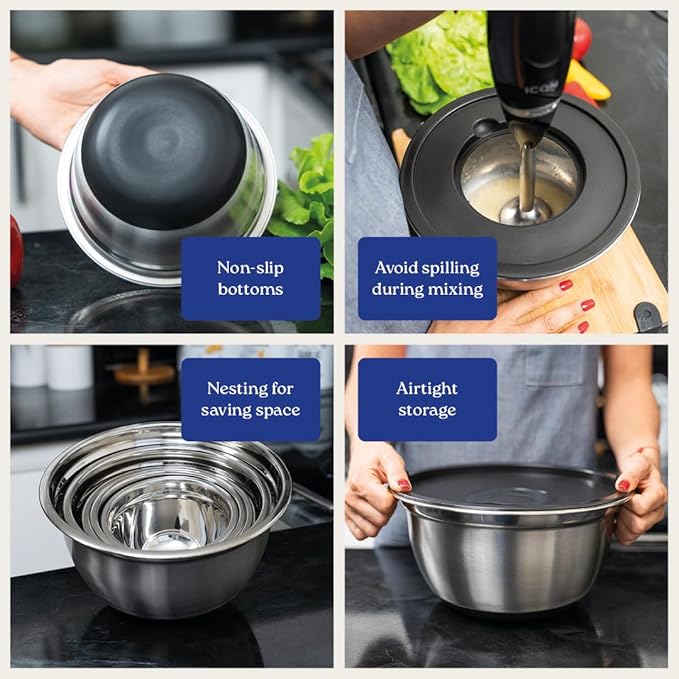 Non-slip bottoms

Avoid spilling during mixing

Nesting for saving space

Airtight storage