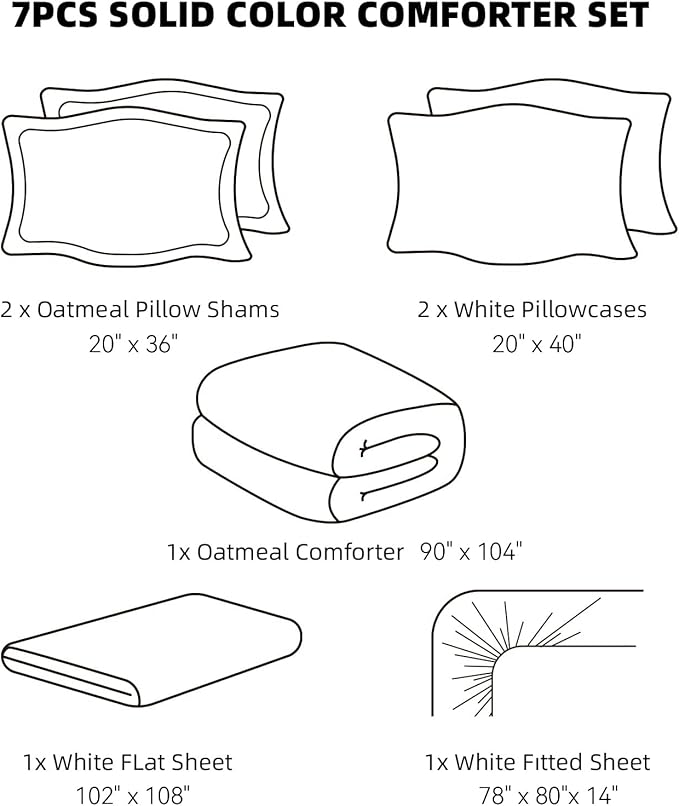 7PCS SOLID COLOR COMFORTER SET

2 x Oatmeal Pillow Shams
20" x 36"

2 x White Pillowcases
20" x 40"

1x Oatmeal Comforter 90" x 104"

1x White FLat Sheet
102" x 108"

1x White Fitted Sheet
78" x 80"x 14"