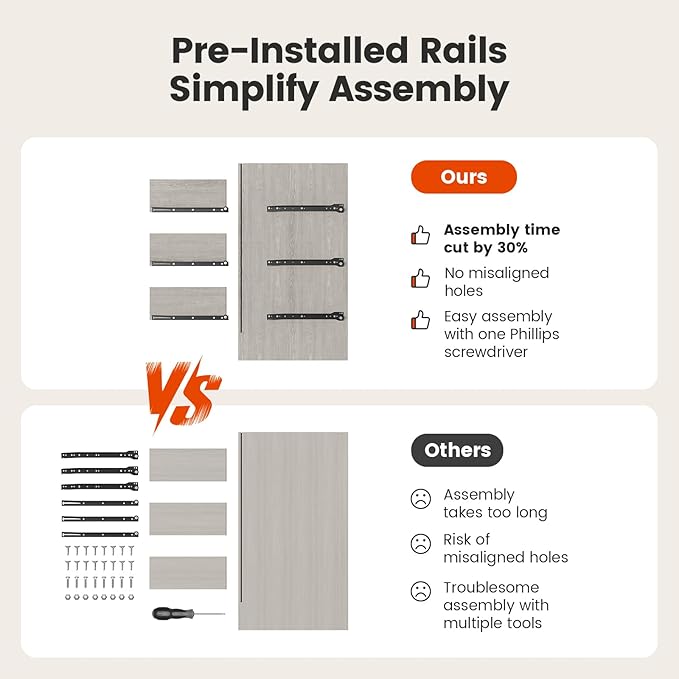 Pre-Installed Rails Simplify Assembly

Ours

Assembly time cut by 30%

No misaligned holes

Easy assembly with one Phillips screwdriver

VS

Others

Assembly takes too long

Risk of misaligned holes

Troublesome assembly with multiple tools