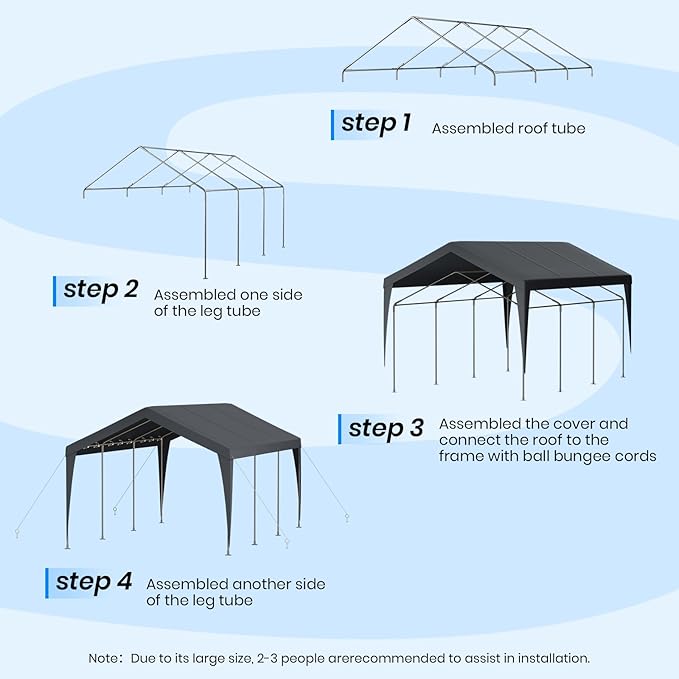 step 1 Assembled roof tube

step 2 Assembled one side of the leg tube

step 3 Assembled the cover and connect the roof to the frame with ball bungee cords

step 4 Assembled another side of the leg tube

Note: Due to its large size, 2-3 people arerecommended to assist in installation.