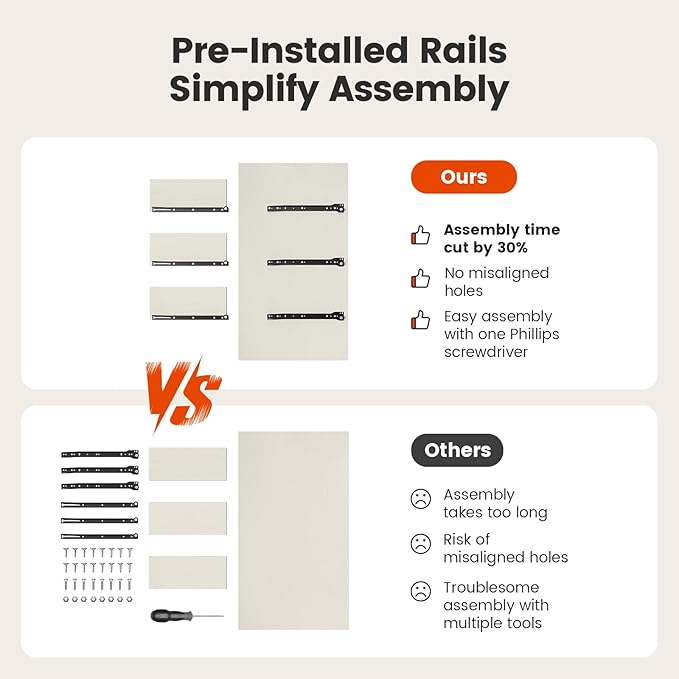 Pre-Installed Rails Simplify Assembly

Ours

Assembly time cut by 30%

No misaligned holes

Easy assembly with one Phillips screwdriver

VS

Others

Assembly takes too long

Risk of misaligned holes

Troublesome assembly with multiple tools