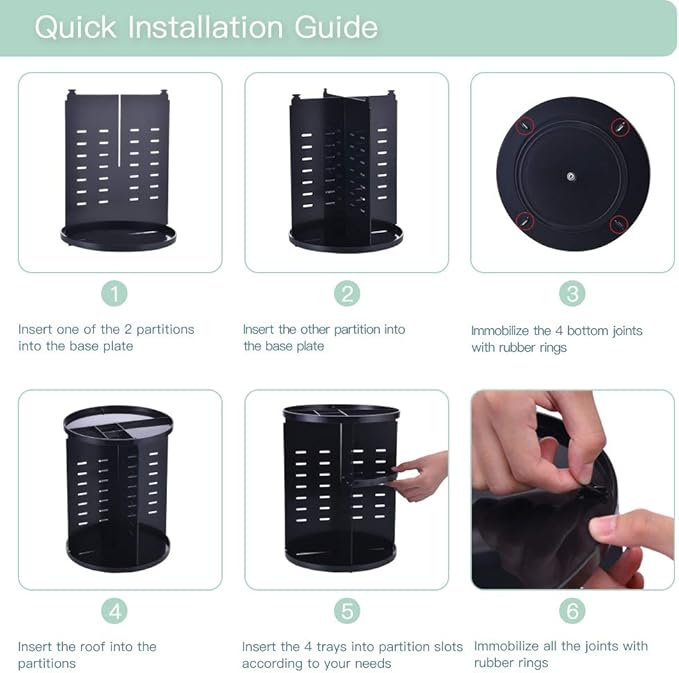 Quick Installation Guide

1

Insert one of the 2 partitions into the base plate

2

Insert the other partition into the base plate

3

Immobilize the 4 bottom joints with rubber rings

4

Insert the roof into the partitions

5

Insert the 4 trays into partition slots according to your needs

6

Immobilize all the joints with rubber rings