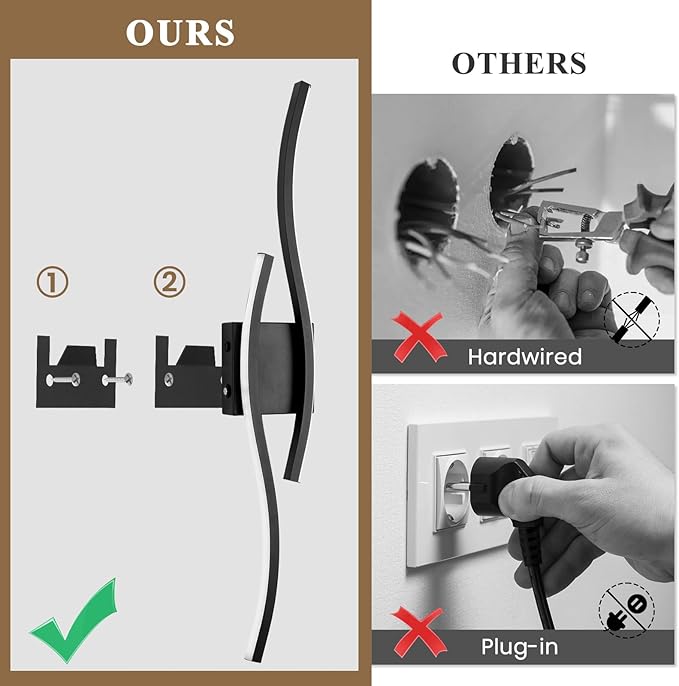 OURS

①

②

OTHERS

Hardwired

Plug-in