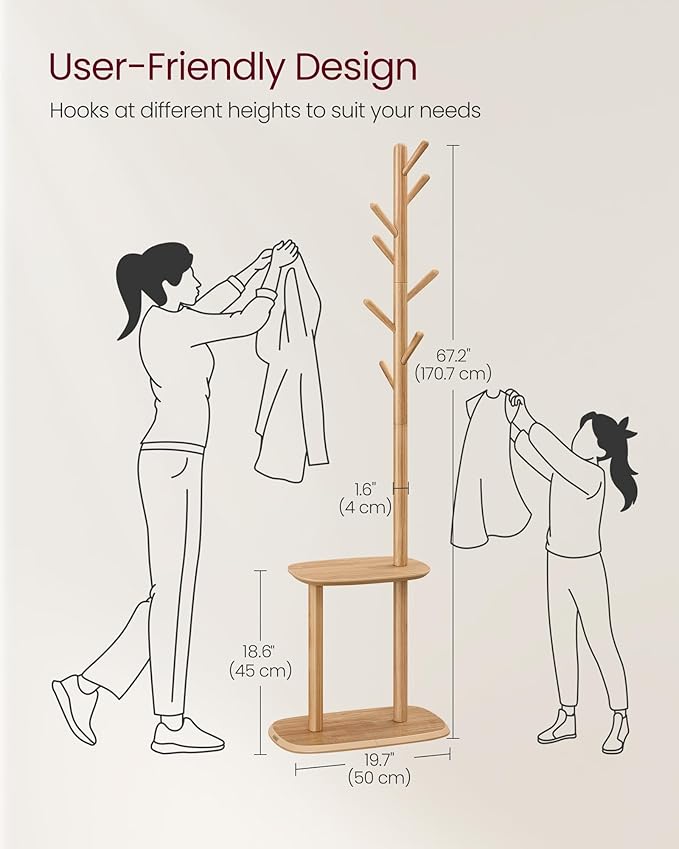 User-Friendly Design

Hooks at different heights to suit your needs

67.2"
(170.7 cm)

1.6"
(4 cm)

18.6"
(45 cm)

19.7"
(50 cm)