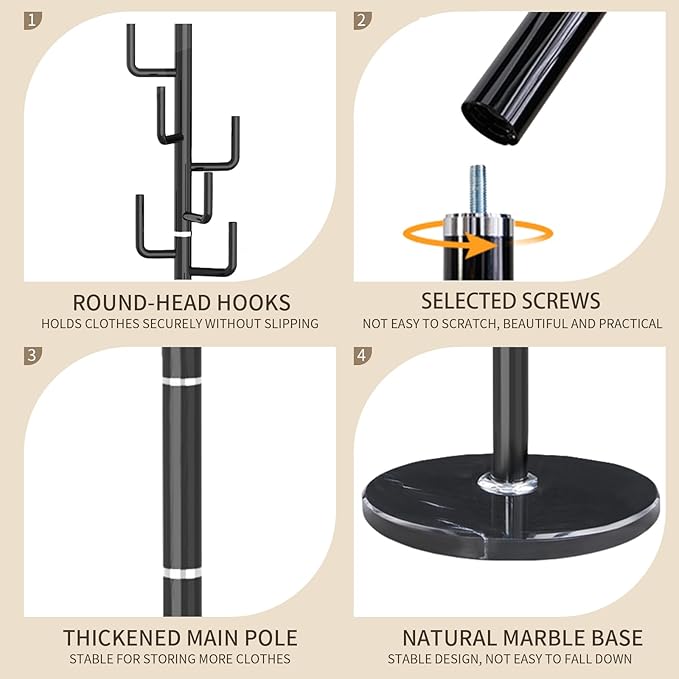 1

ROUND-HEAD HOOKS
HOLDS CLOTHES SECURELY WITHOUT SLIPPING

2

SELECTED SCREWS
NOT EASY TO SCRATCH, BEAUTIFUL AND PRACTICAL

3

THICKENED MAIN POLE
STABLE FOR STORING MORE CLOTHES

4

NATURAL MARBLE BASE
STABLE DESIGN, NOT EASY TO FALL DOWN