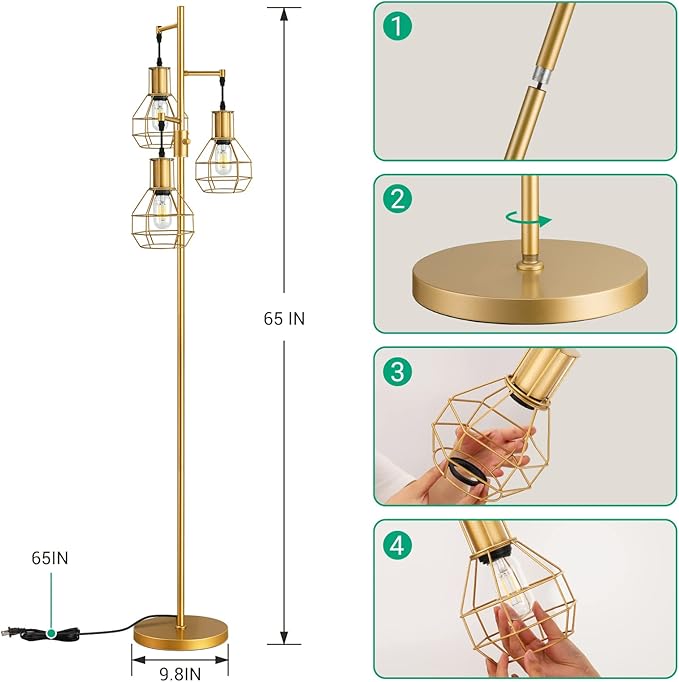 65 IN

65IN

9.8IN

1

2

3

4