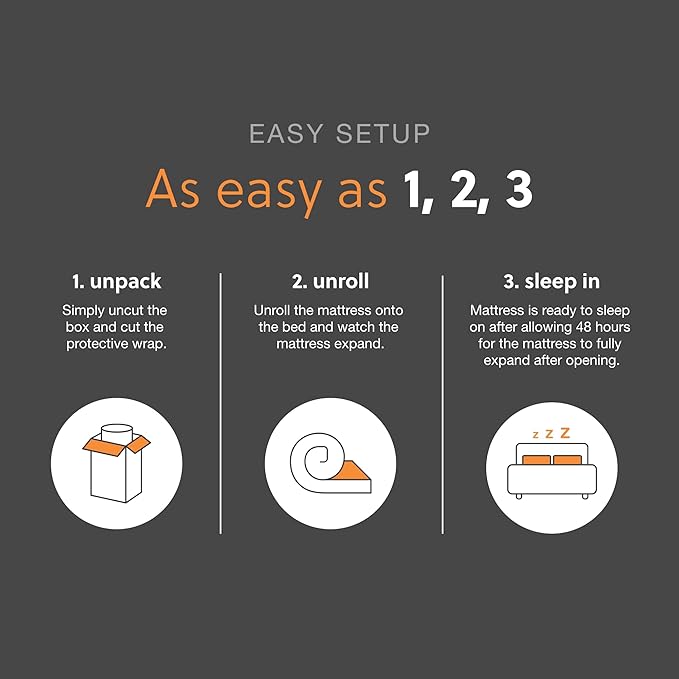 EASY SETUP

As easy as 1, 2, 3

1. unpack

Simply uncut the box and cut the protective wrap.

2. unroll

Unroll the mattress onto the bed and watch the mattress expand.

3. sleep in

Mattress is ready to sleep on after allowing 48 hours for the mattress to fully expand after opening.

z z Z