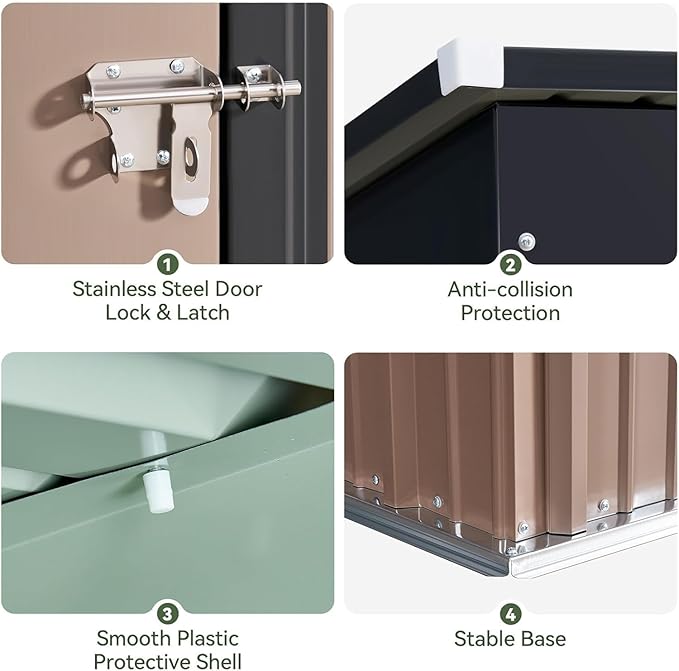 1
Stainless Steel Door Lock & Latch

2
Anti-collision Protection

3
Smooth Plastic Protective Shell

4
Stable Base