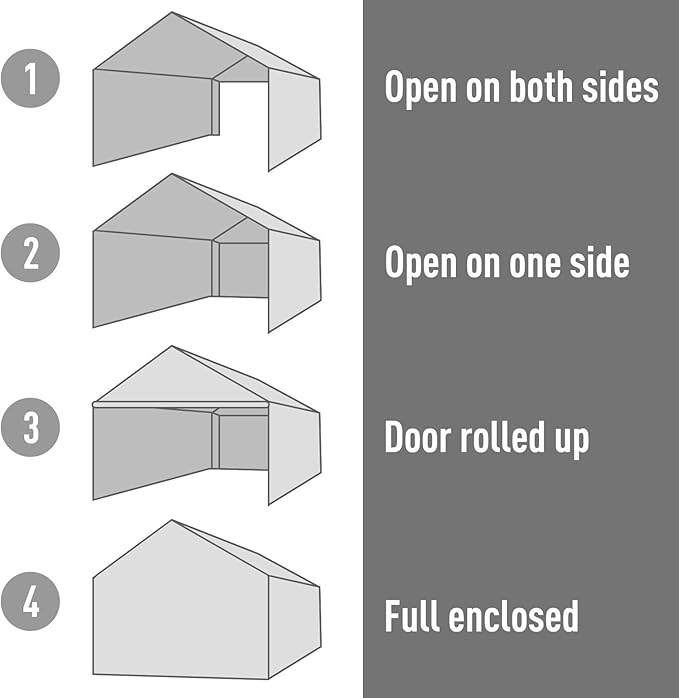 1

Open on both sides

2

Open on one side

3

Door rolled up

4

Full enclosed