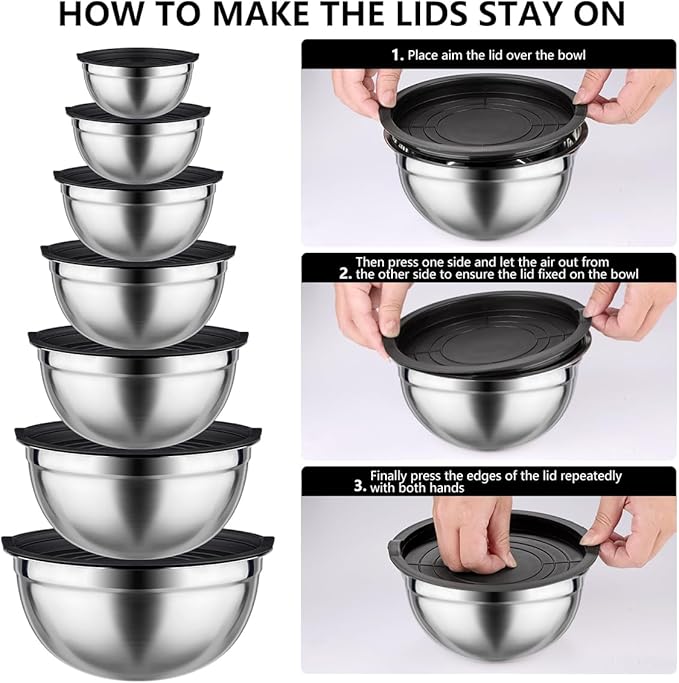 HOW TO MAKE THE LIDS STAY ON

1. Place aim the lid over the bowl

2. Then press one side and let the air out from the other side to ensure the lid fixed on the bowl

3. Finally press the edges of the lid repeatedly with both hands