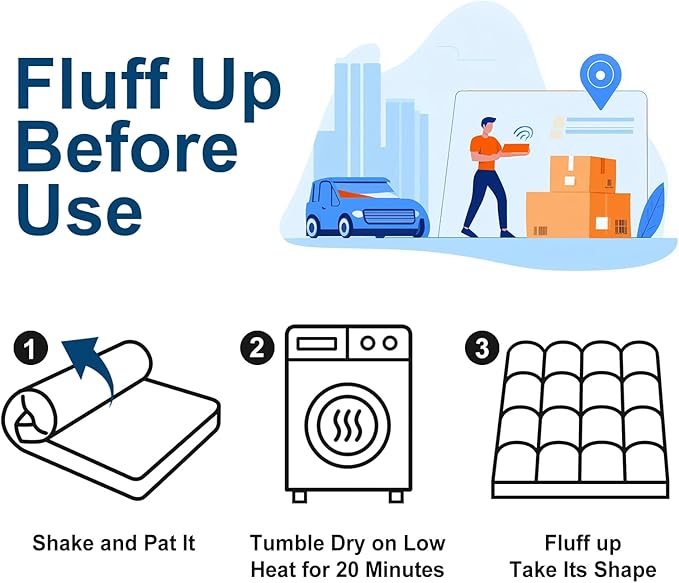 Fluff Up Before Use

1

Shake and Pat It

2

Tumble Dry on Low Heat for 20 Minutes

3

Fluff up Take Its Shape