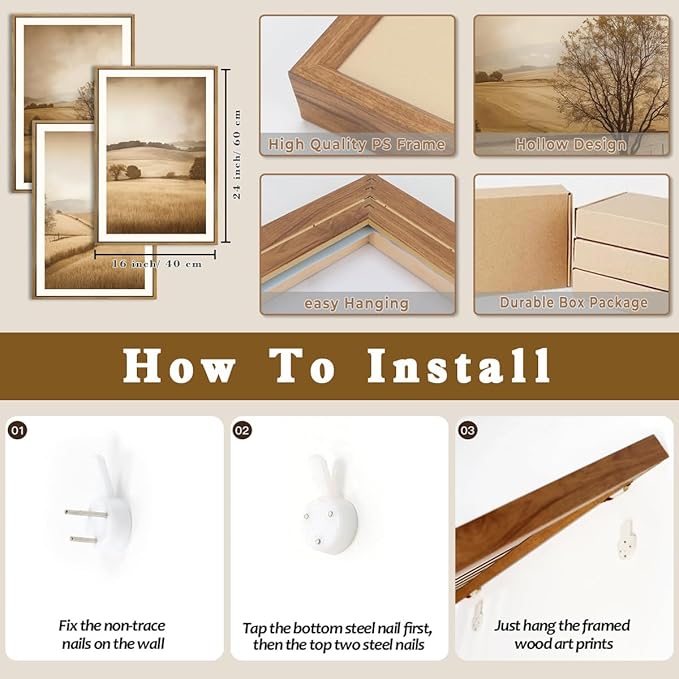 24 inch/ 60 cm

16 inch/ 40 cm

High Quality PS Frame

Hollow Design

easy Hanging

Durable Box Package

How To Install

01

Fix the non-trace nails on the wall

02

Tap the bottom steel nail first, then the top two steel nails

03

Just hang the framed wood art prints