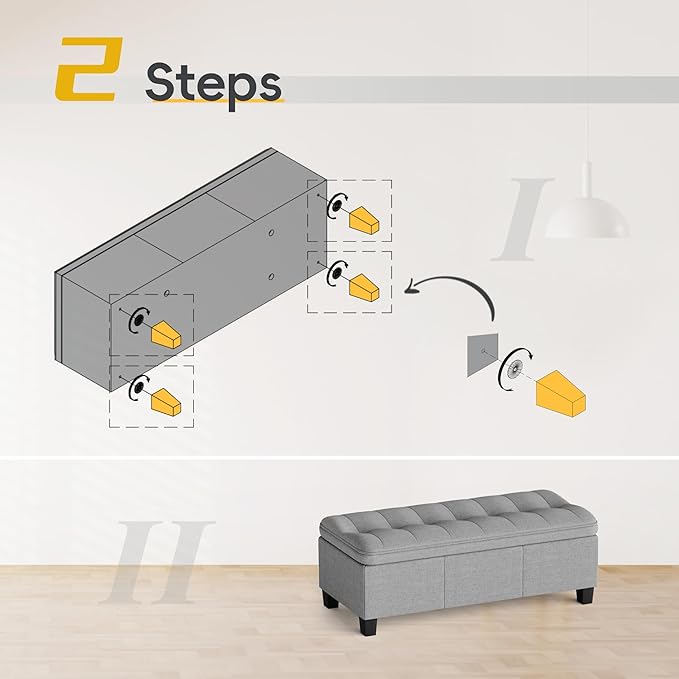 2 Steps

I

II