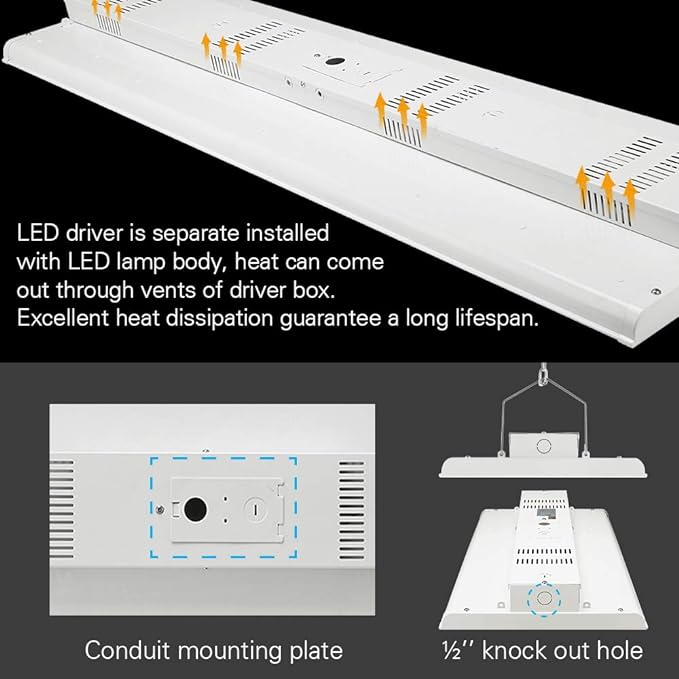 LED driver is separate installed with LED lamp body, heat can come out through vents of driver box. Excellent heat dissipation guarantee a long lifespan.

Conduit mounting plate

½'' knock out hole