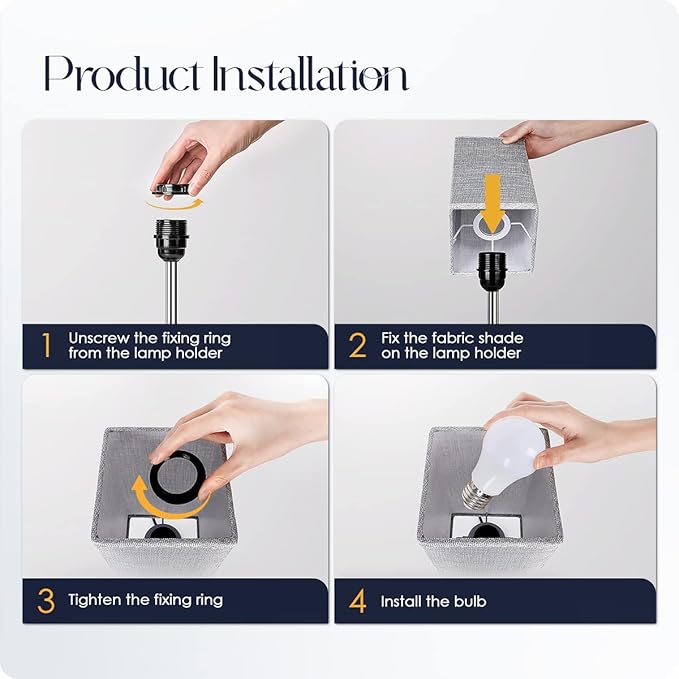 Product Installation

1 Unscrew the fixing ring from the lamp holder

2 Fix the fabric shade on the lamp holder

3 Tighten the fixing ring

4 Install the bulb