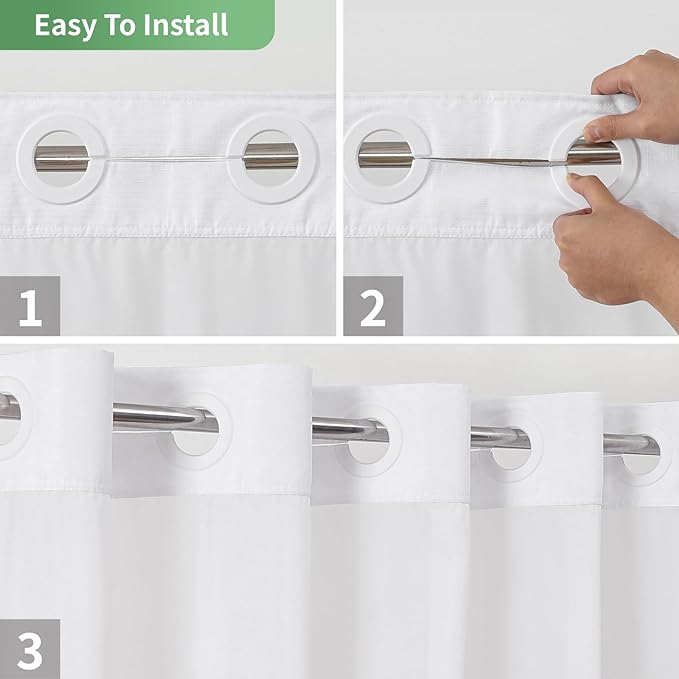 Easy To Install

1

2

3