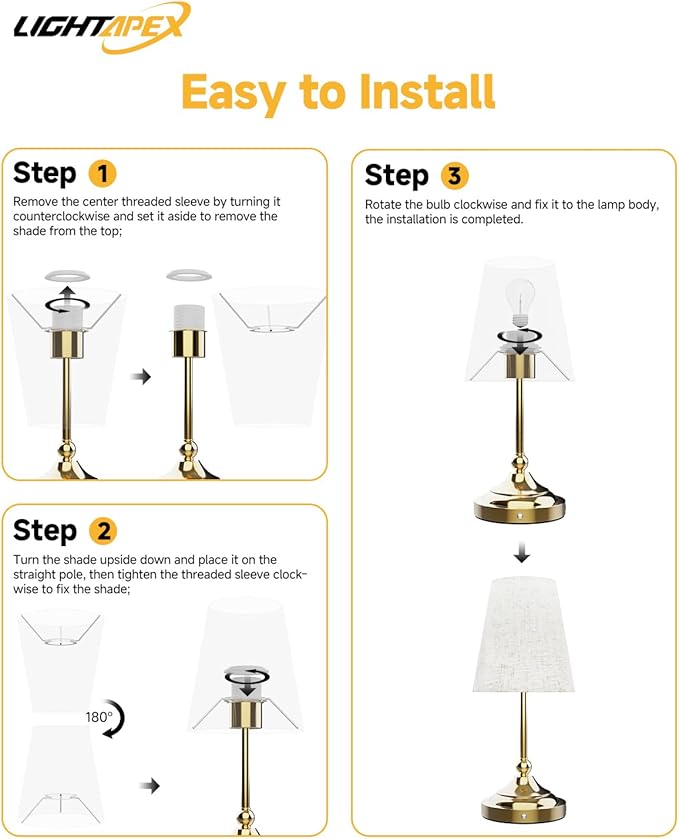 LIGHTAPEX

Easy to Install

Step 1

Remove the center threaded sleeve by turning it counterclockwise and set it aside to remove the shade from the top;

Step 2

Turn the shade upside down and place it on the straight pole, then tighten the threaded sleeve clockwise to fix the shade;

180°

Step 3

Rotate the bulb clockwise and fix it to the lamp body, the installation is completed.