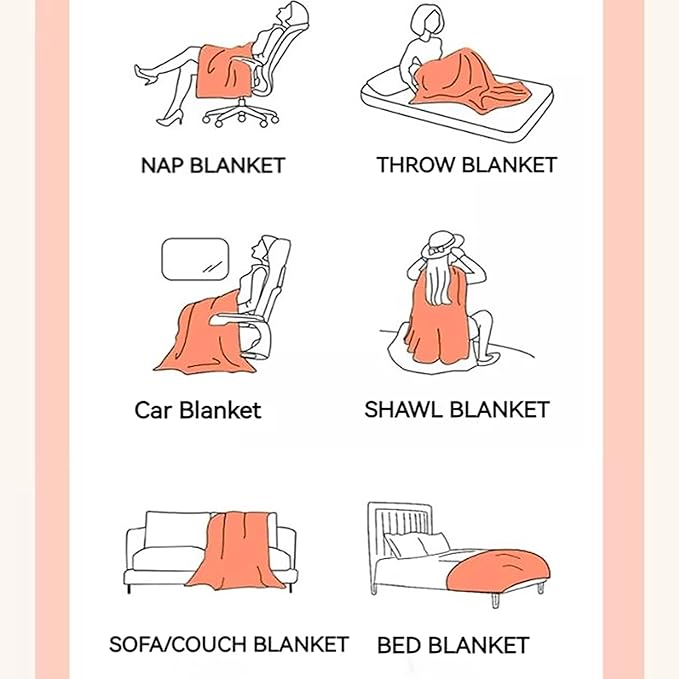 NAP BLANKET

THROW BLANKET

Car Blanket

SHAWL BLANKET

SOFA/COUCH BLANKET

BED BLANKET