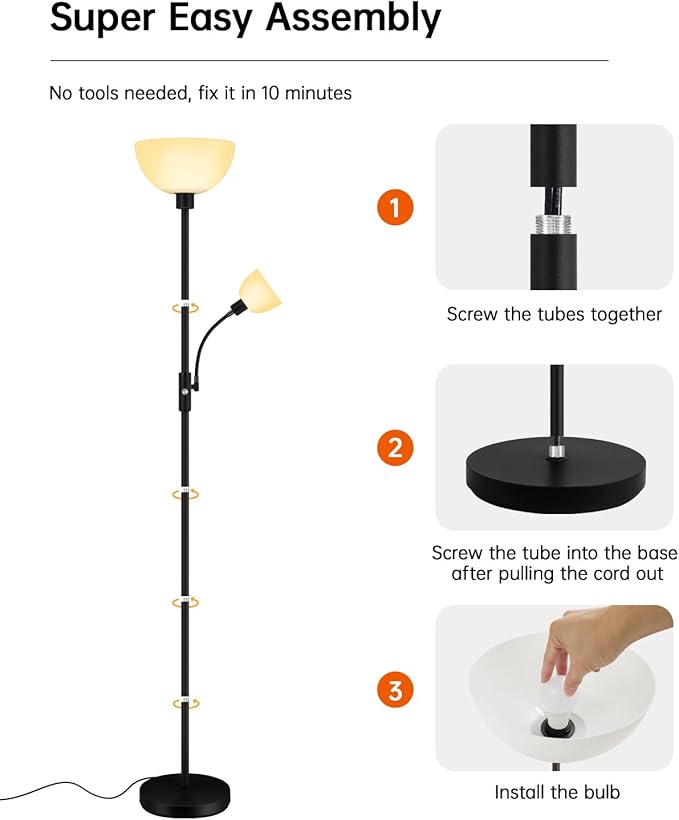 Super Easy Assembly

No tools needed, fix it in 10 minutes

1

Screw the tubes together

2

Screw the tube into the base after pulling the cord out

3

Install the bulb