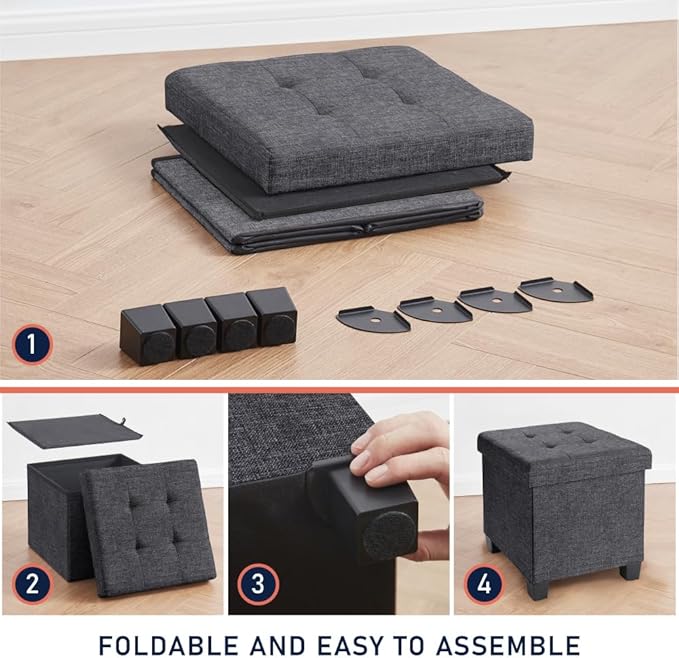 1

2

3

4

FOLDABLE AND EASY TO ASSEMBLE