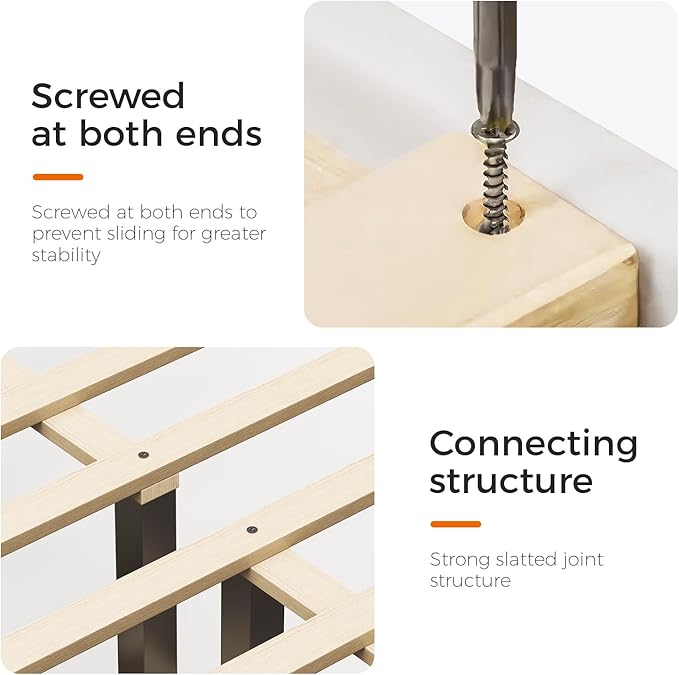 Screwed at both ends

Screwed at both ends to prevent sliding for greater stability

Connecting structure

Strong slatted joint structure