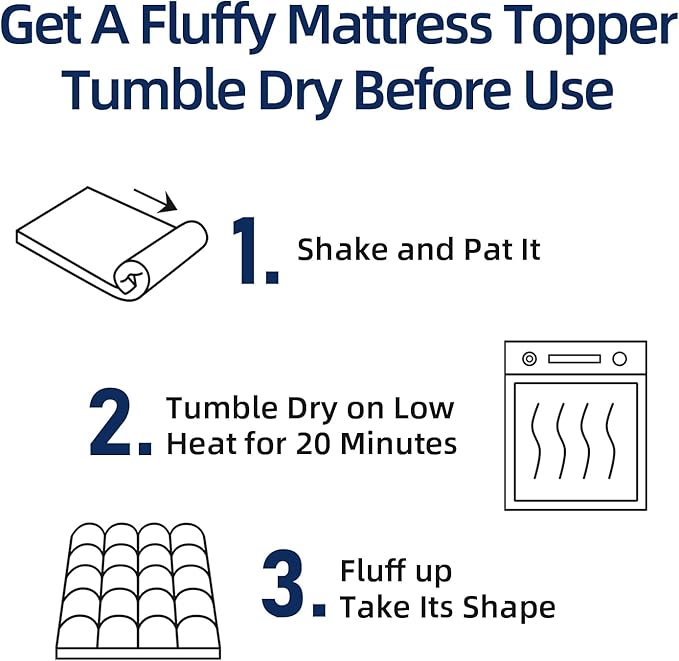 Get A Fluffy Mattress Topper
Tumble Dry Before Use

1. Shake and Pat It

2. Tumble Dry on Low Heat for 20 Minutes

3. Fluff up Take Its Shape