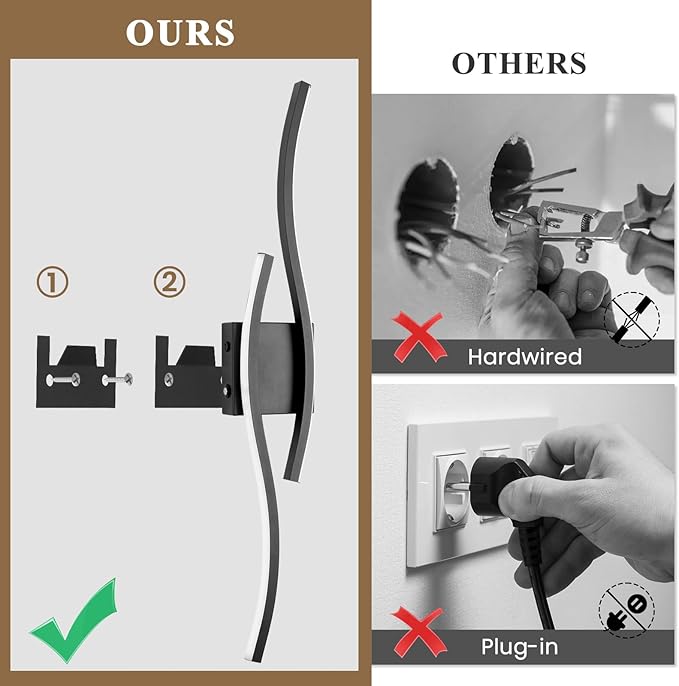 OURS

①

②

OTHERS

Hardwired

Plug-in