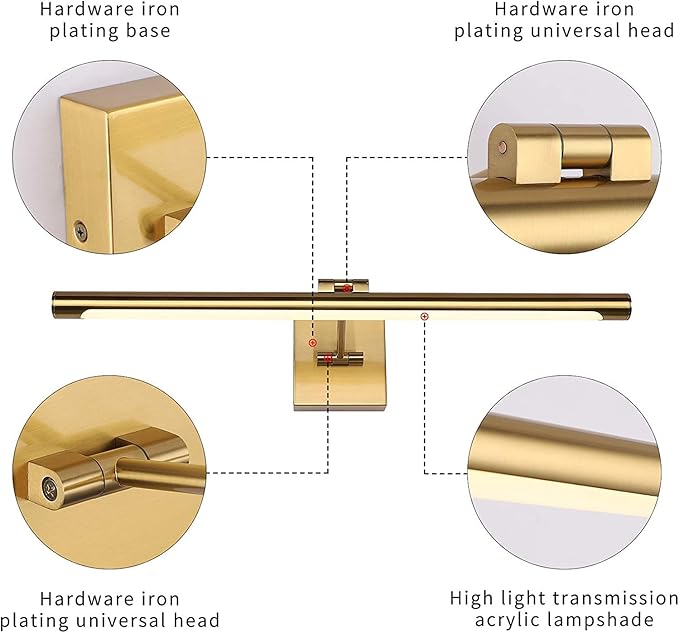 Hardware iron plating base

Hardware iron plating universal head

Hardware iron plating universal head

High light transmission acrylic lampshade