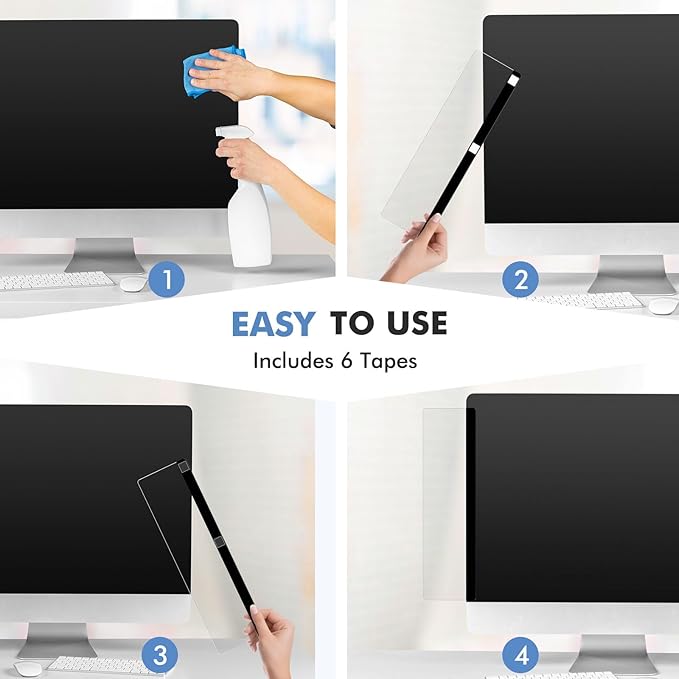 1

2

EASY TO USE

Includes 6 Tapes

3

4