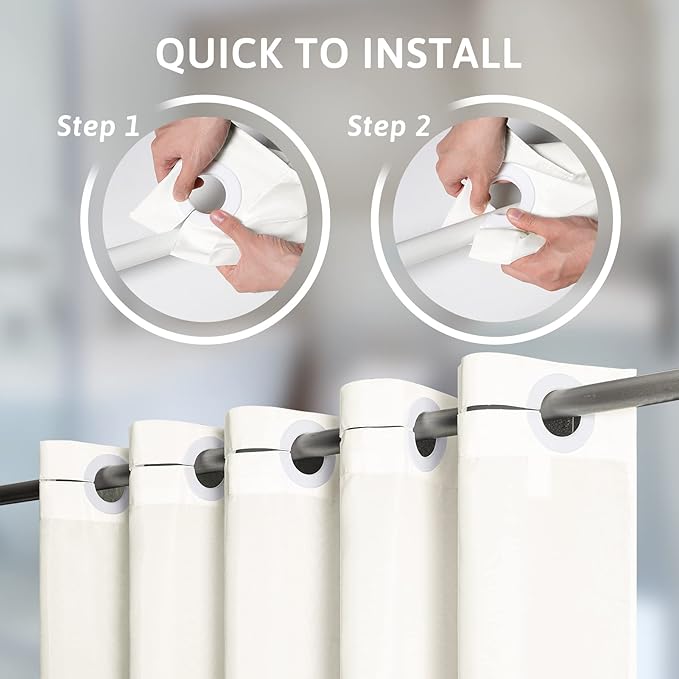 QUICK TO INSTALL

Step 1

Step 2