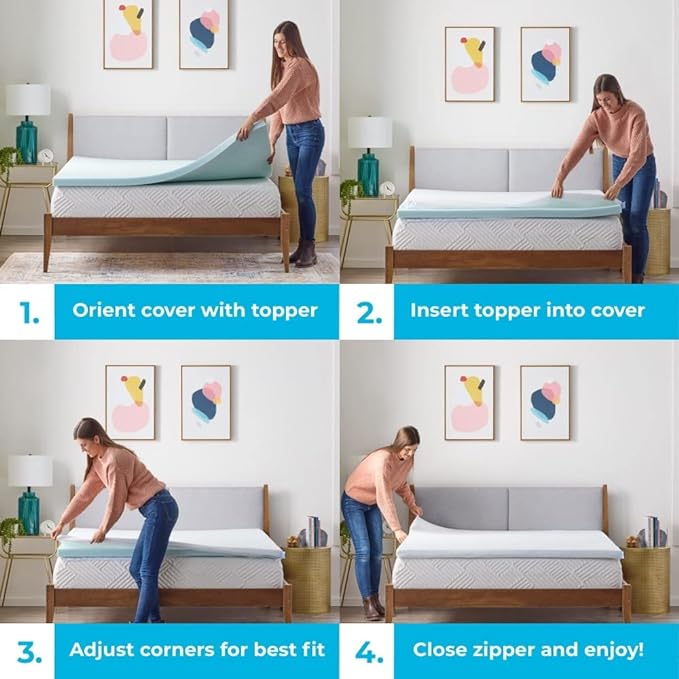 1. Orient cover with topper

2. Insert topper into cover

3. Adjust corners for best fit

4. Close zipper and enjoy!