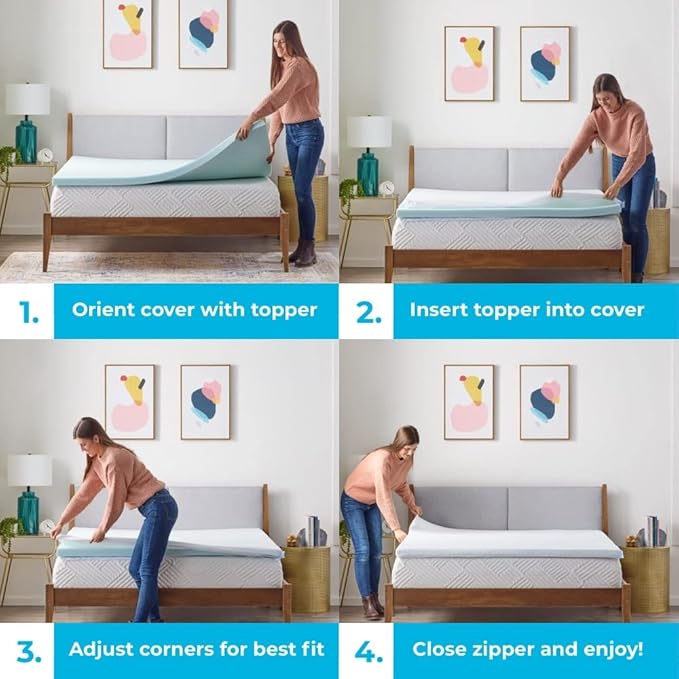 1. Orient cover with topper

2. Insert topper into cover

3. Adjust corners for best fit

4. Close zipper and enjoy!