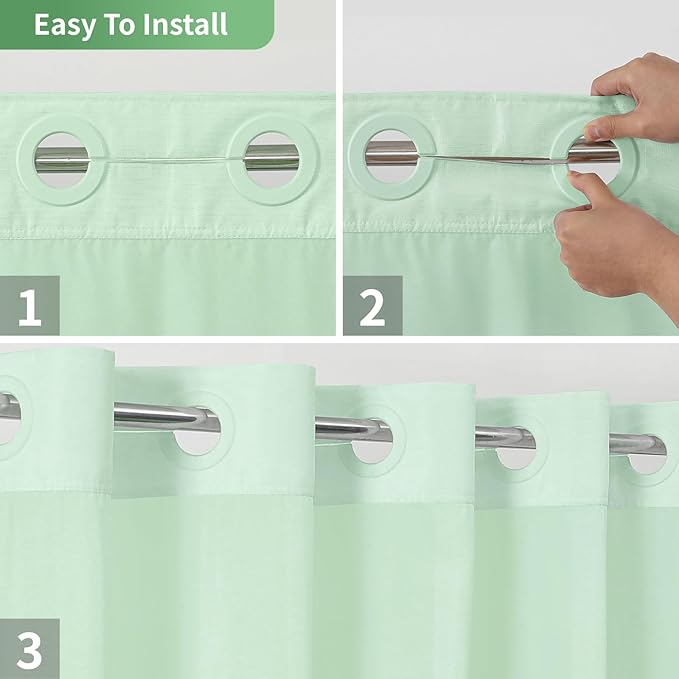 Easy To Install

1

2

3