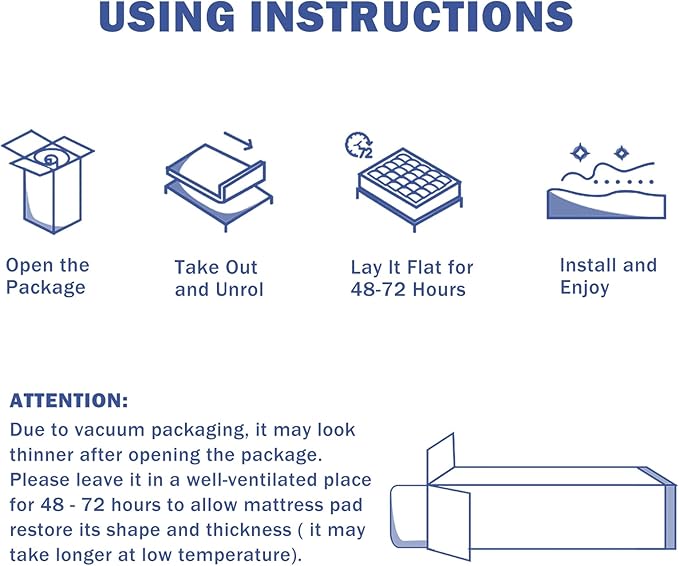 USING INSTRUCTIONS

72

Open the Package

Take Out and Unrol

Lay It Flat for 48-72 Hours

Install and Enjoy

ATTENTION:

Due to vacuum packaging, it may look thinner after opening the package. Please leave it in a well-ventilated place for 48 - 72 hours to allow mattress pad restore its shape and thickness ( it may take longer at low temperature).