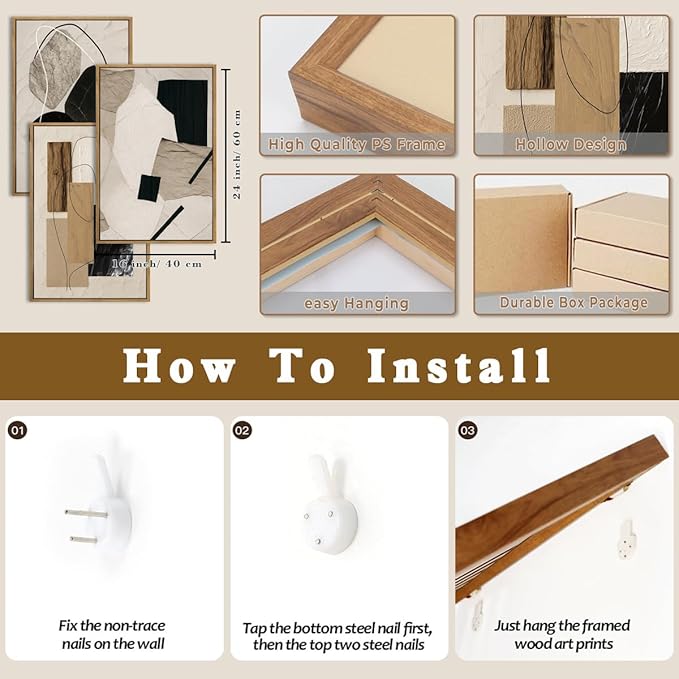 24 inch/ 60 cm

16 inch/ 40 cm

High Quality PS Frame

Hollow Design

easy Hanging

Durable Box Package

How To Install

01

Fix the non-trace nails on the wall

02

Tap the bottom steel nail first, then the top two steel nails

03

Just hang the framed wood art prints