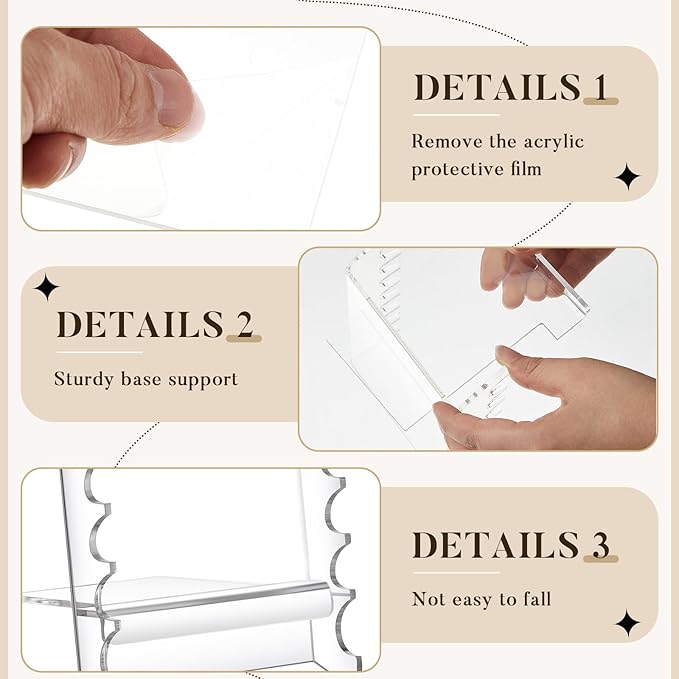 DETAILS 1

Remove the acrylic protective film

DETAILS 2

Sturdy base support

DETAILS 3

Not easy to fall