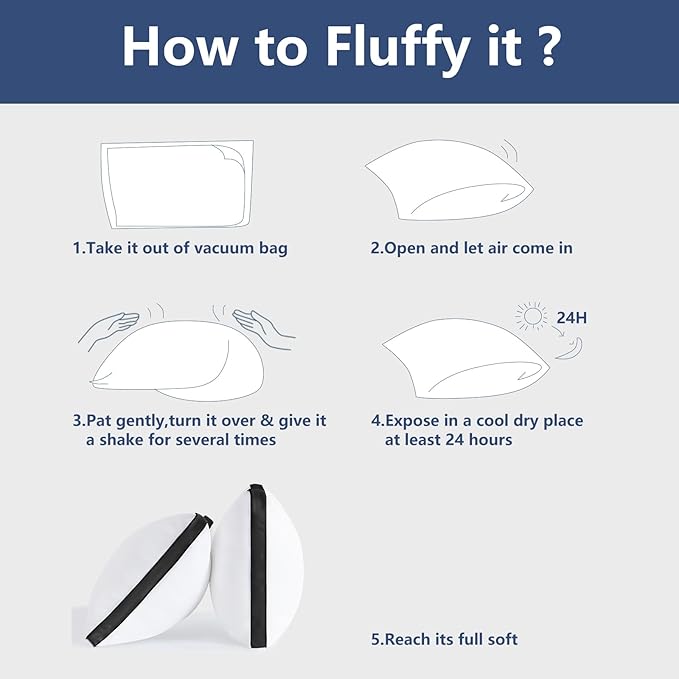 How to Fluffy it ?

1.Take it out of vacuum bag

2.Open and let air come in

3.Pat gently,turn it over & give it a shake for several times

24H

4.Expose in a cool dry place at least 24 hours

5.Reach its full soft