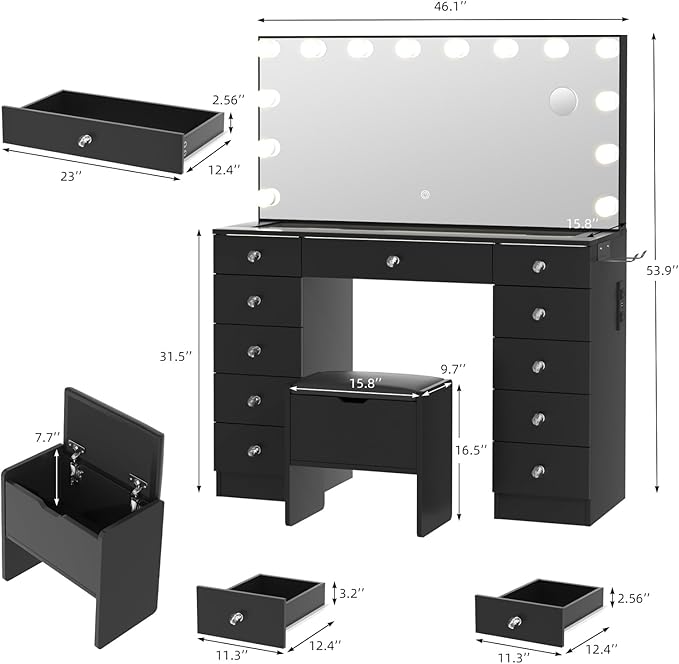 46.1''

2.56''

23''

12.4''

15.8''

53.9''

31.5''

9.7''

15.8''

16.5''

7.7''

3.2''

11.3''

12.4''

2.56''

11.3''

12.4''