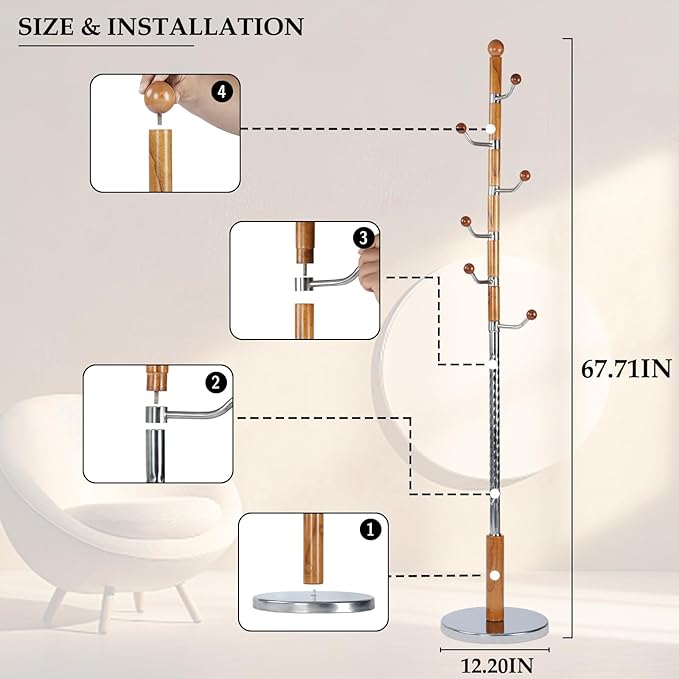 SIZE & INSTALLATION

4

3

2

1

67.71IN

12.20IN