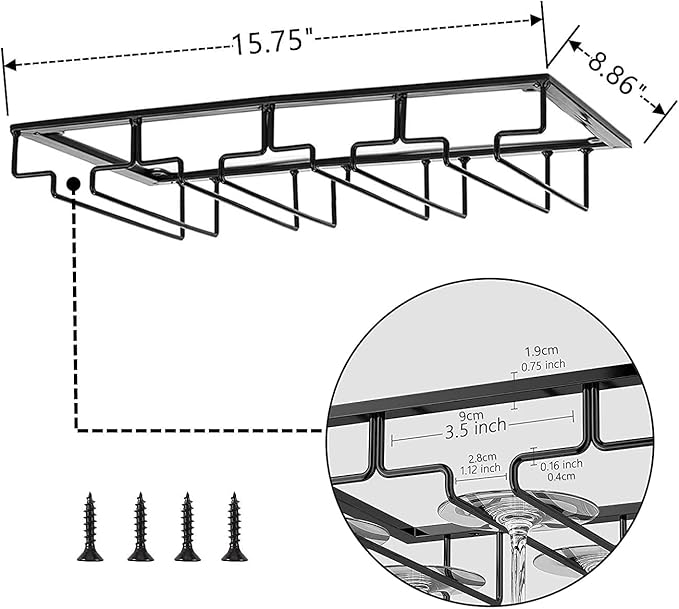 15.75"

8.86"

1.9cm
0.75 inch

9cm
3.5 inch

2.8cm
1.12 inch

0.16 inch
0.4cm