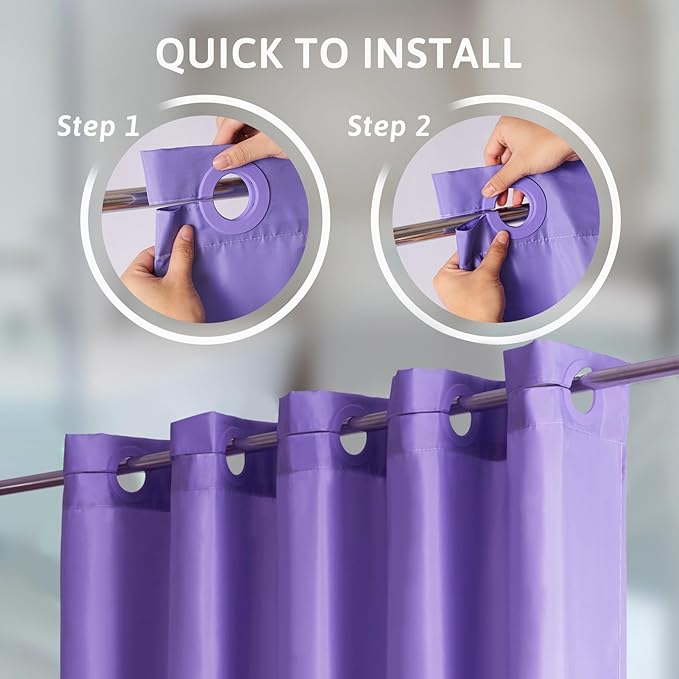 QUICK TO INSTALL

Step 1

Step 2