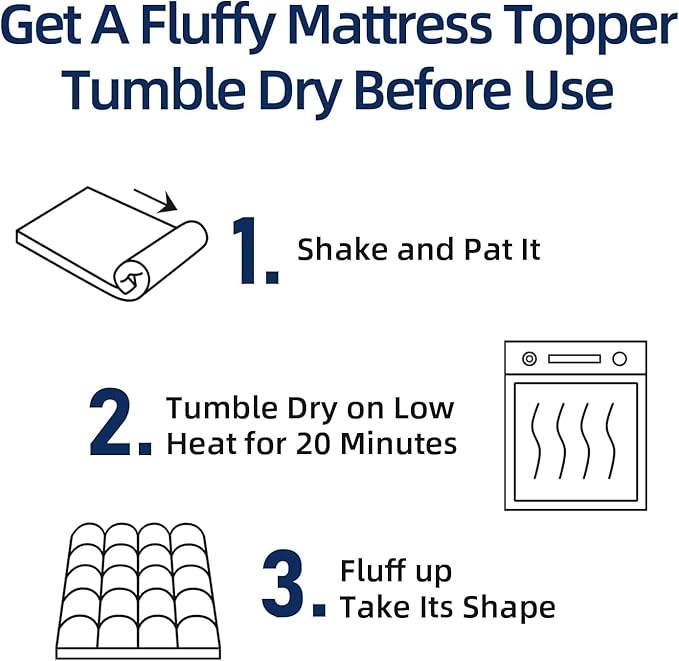 Get A Fluffy Mattress Topper
Tumble Dry Before Use

1. Shake and Pat It

2. Tumble Dry on Low Heat for 20 Minutes

3. Fluff up Take Its Shape