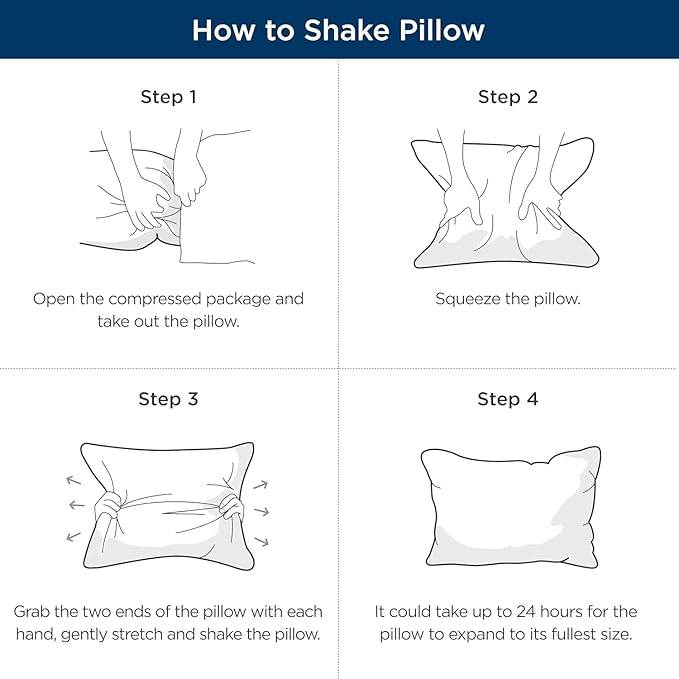 How to Shake Pillow

Step 1

Open the compressed package and take out the pillow.

Step 2

Squeeze the pillow.

Step 3

Grab the two ends of the pillow with each hand, gently stretch and shake the pillow.

Step 4

It could take up to 24 hours for the pillow to expand to its fullest size.