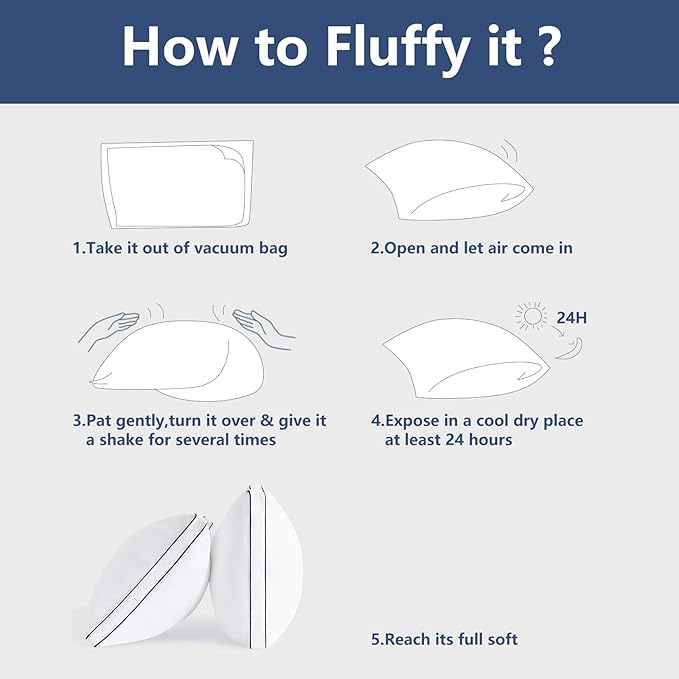 How to Fluffy it ?

1.Take it out of vacuum bag

2.Open and let air come in

3.Pat gently,turn it over & give it a shake for several times

24H

4.Expose in a cool dry place at least 24 hours

5.Reach its full soft