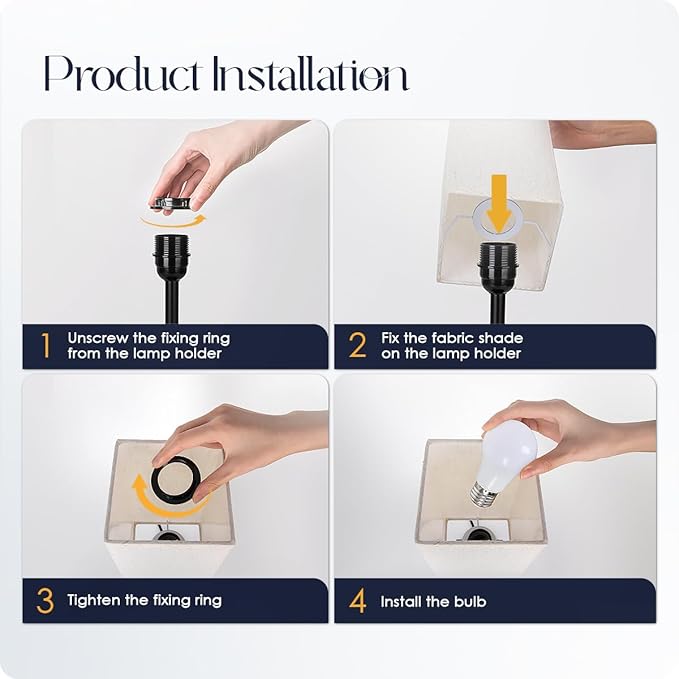 Product Installation

1 Unscrew the fixing ring from the lamp holder

2 Fix the fabric shade on the lamp holder

3 Tighten the fixing ring

4 Install the bulb