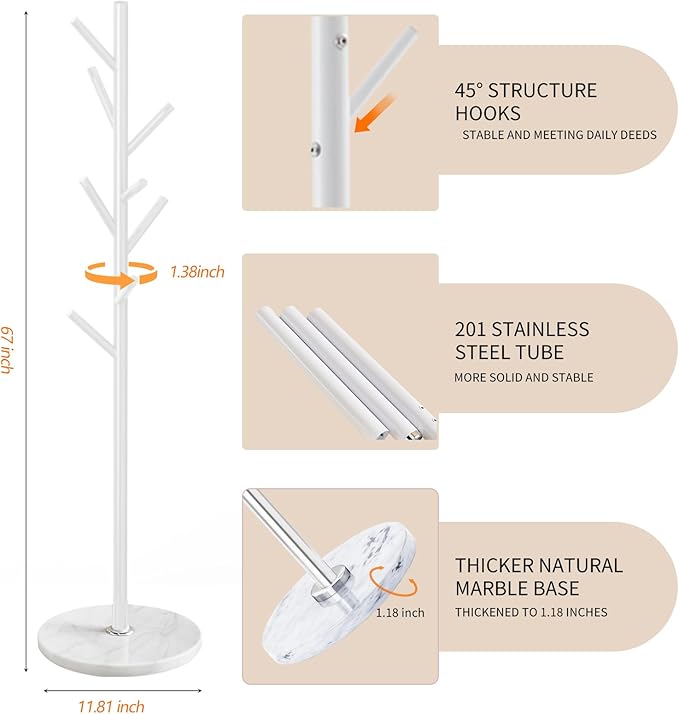 67 inch

1.38inch

11.81 inch

45° STRUCTURE HOOKS

STABLE AND MEETING DAILY DEEDS

201 STAINLESS STEEL TUBE

MORE SOLID AND STABLE

1.18 inch

THICKER NATURAL MARBLE BASE

THICKENED TO 1.18 INCHES