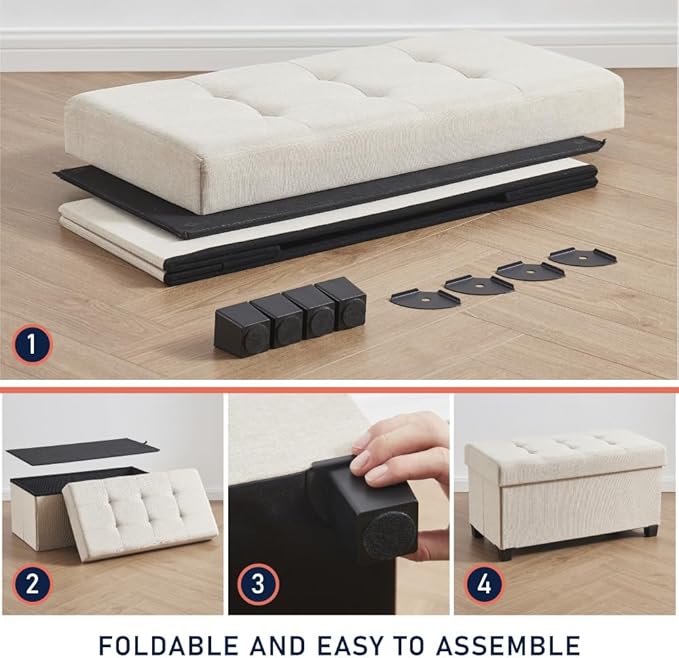 1

2

3

4

FOLDABLE AND EASY TO ASSEMBLE